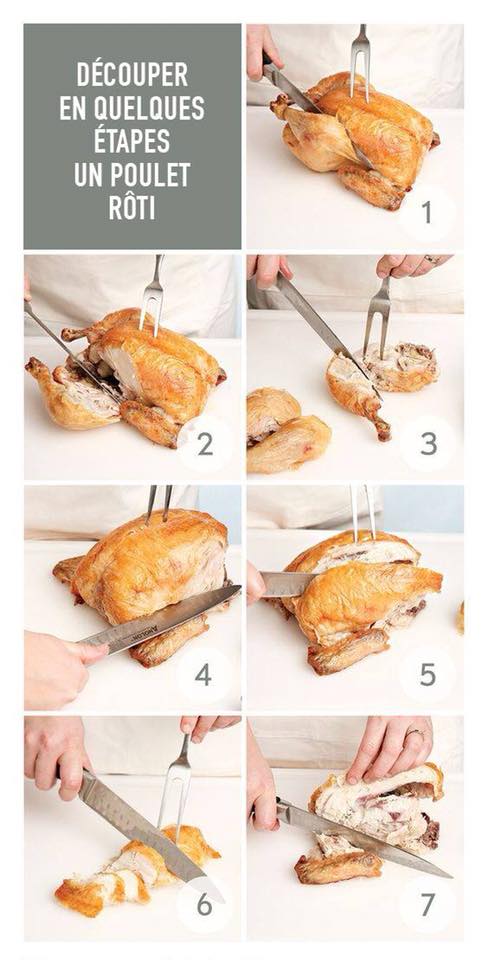 DÉCOUPER EN QUELQUES ÉTAPES UN POULET RÔTI

1

2

3

4

5

6

7